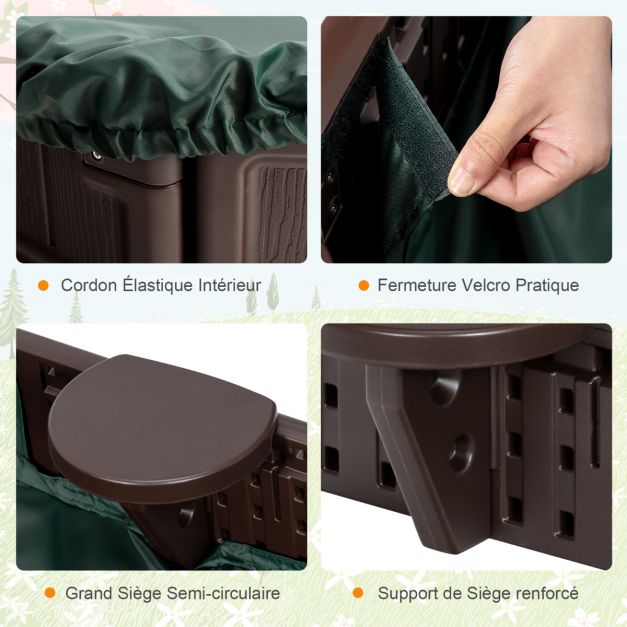 Cordon Élastique Intérieur

Fermeture Velcro Pratique

Grand Siège Semi-circulaire

Support de Siège renforcé