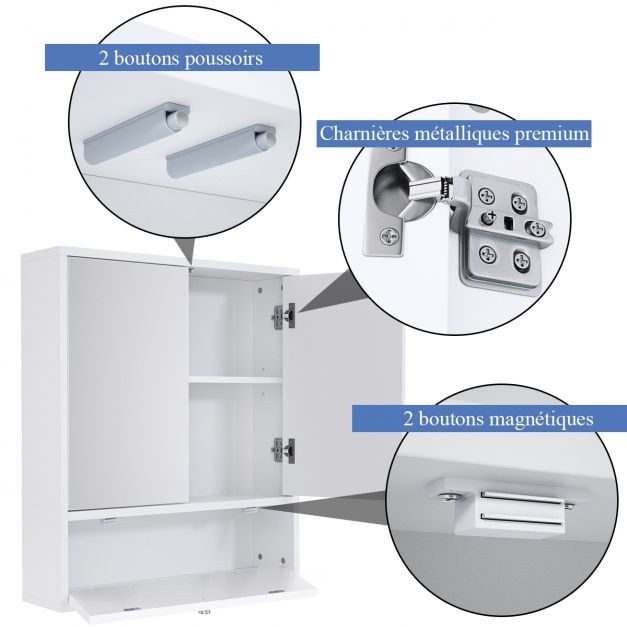 2 boutons poussoirs

Charnières métalliques premium

2 boutons magnétiques