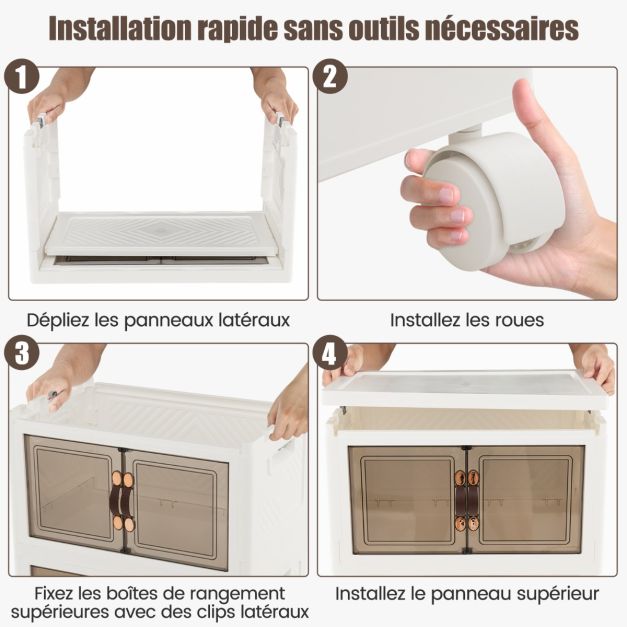 Installation rapide sans outils nécessaires

1

Dépliez les panneaux latéraux

2

Installez les roues

3

Fixez les boîtes de rangement supérieures avec des clips latéraux

4

Installez le panneau supérieur