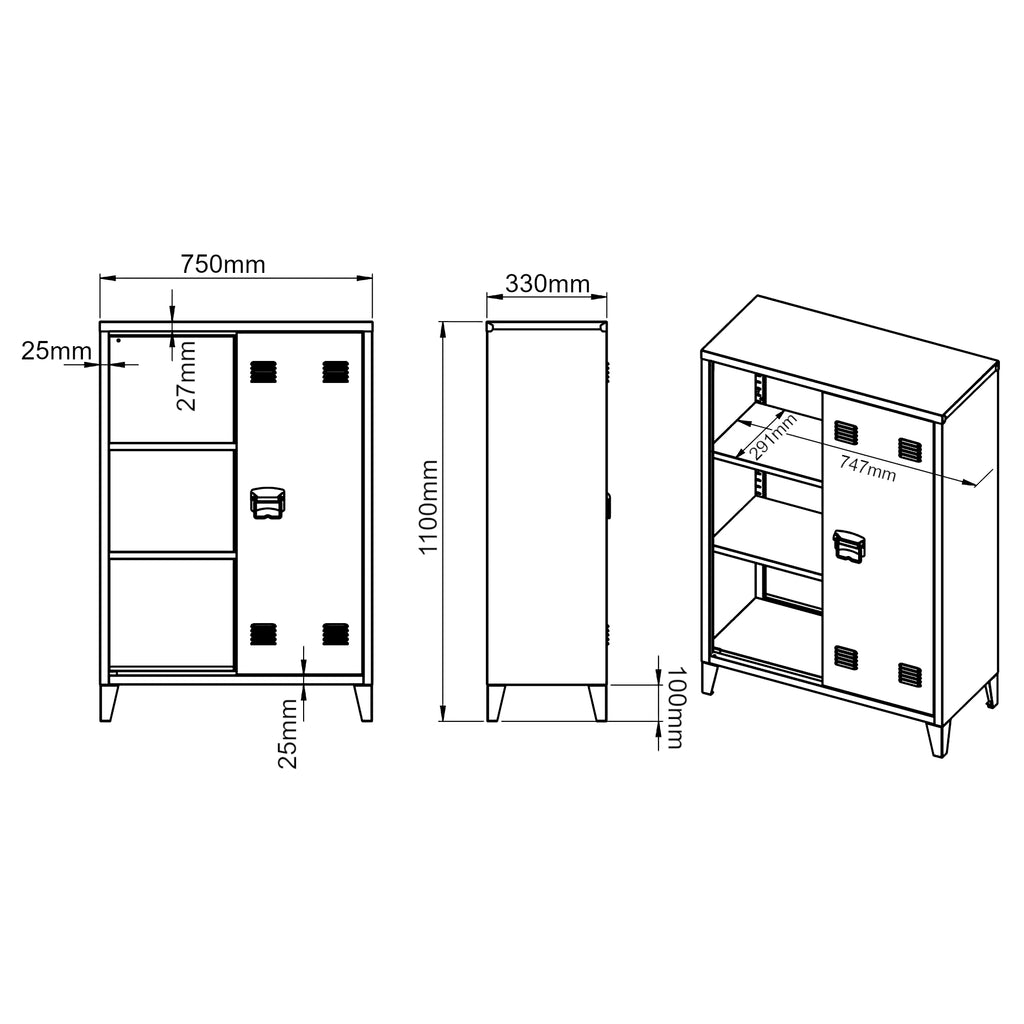 750mm
25mm
27mm
25mm
330mm
1100mm
100mm
291mm
747mm